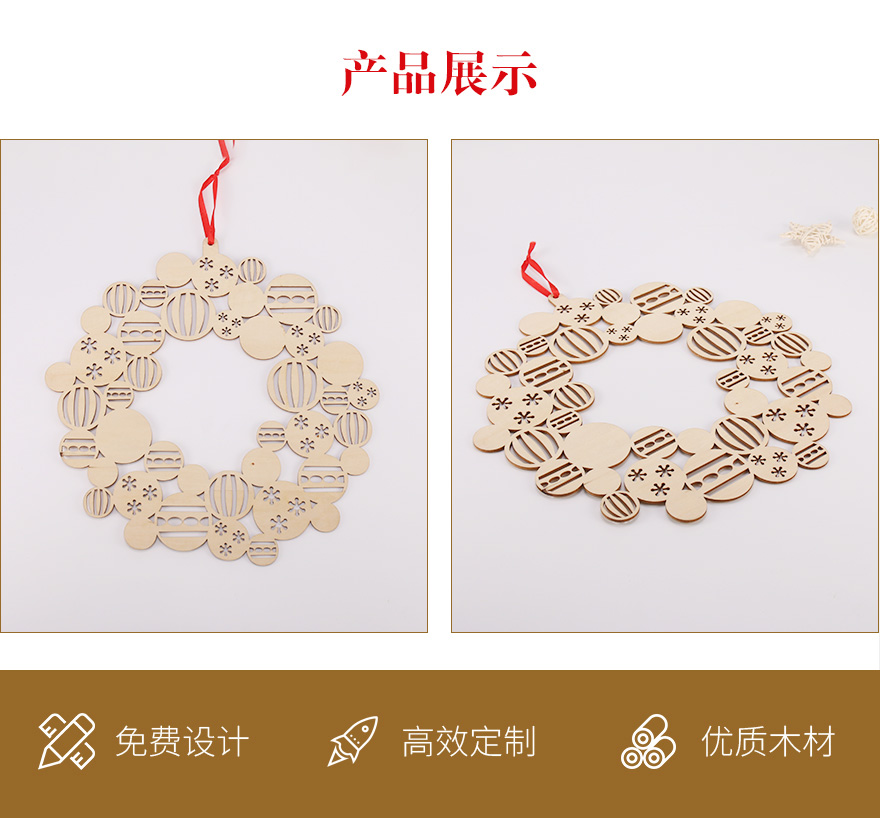 产品展示

免费设计

高效定制

优质木材